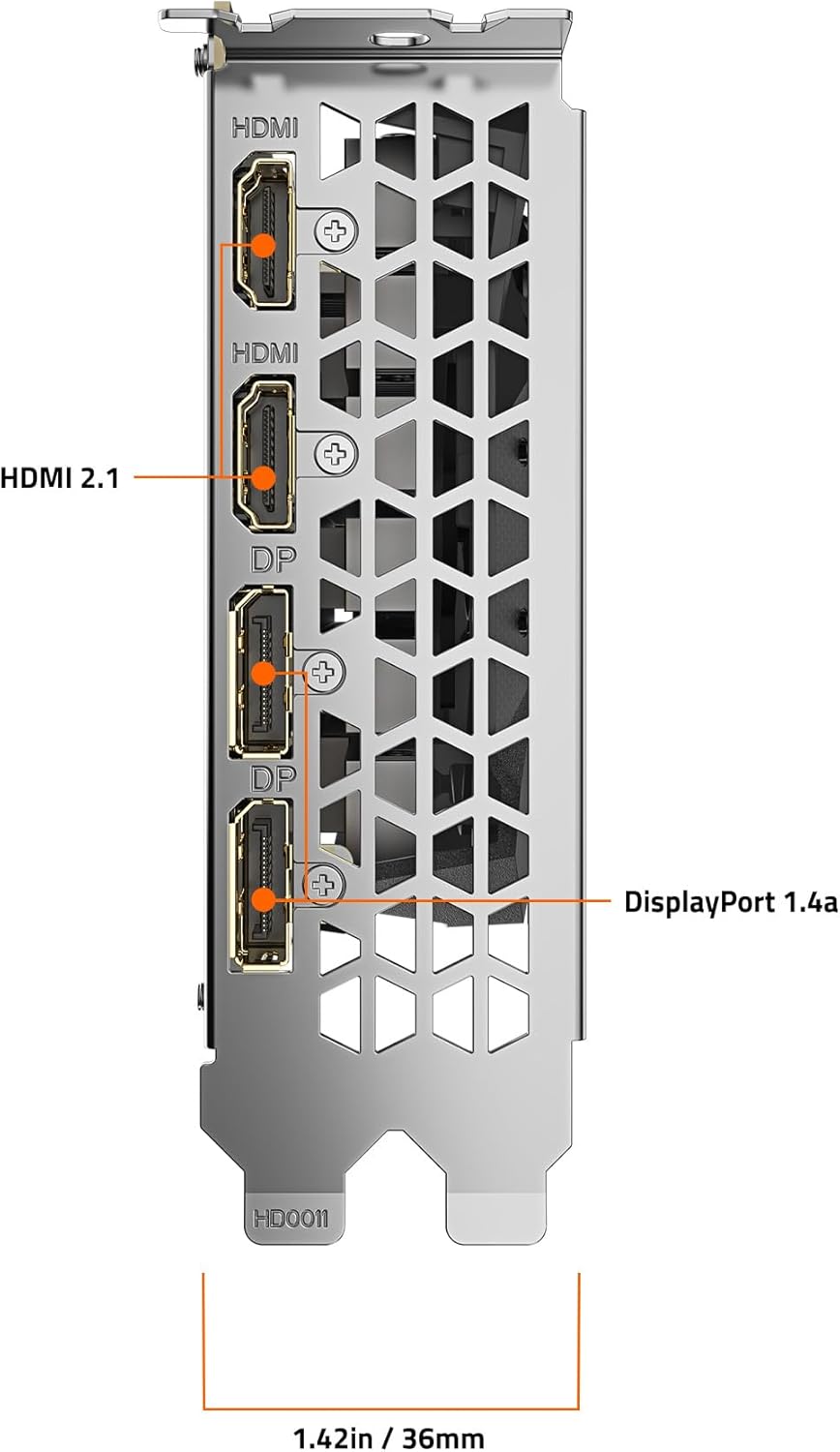 HDMI

HDMI

HDMI 2.1

DP

DP

DisplayPort 1.4a

HD0011

1.42in / 36mm